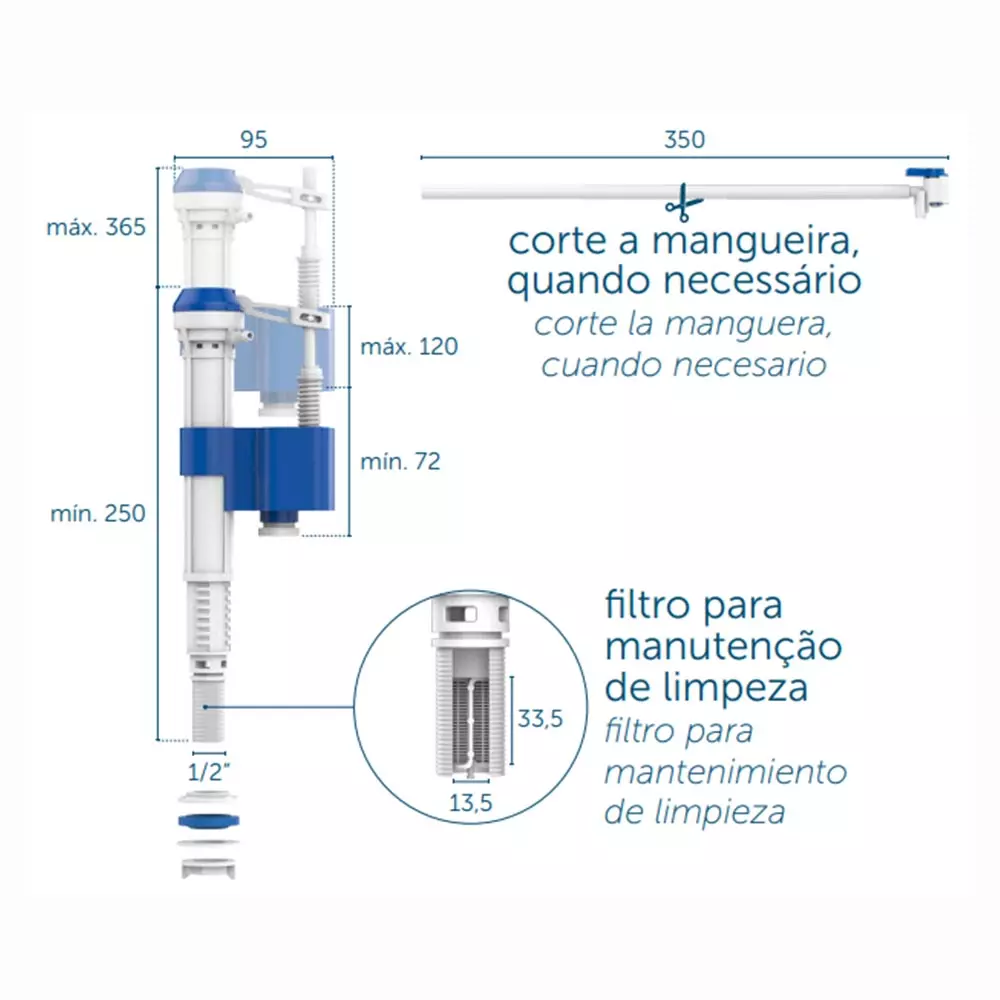 95

máx. 365

máx. 120

mín. 72

mín. 250

1/2"

350

corte a mangueira, quando necessário

corte la manguera, cuando necesario

filtro para manutenção de limpeza

filtro para mantenimiento de limpieza

33,5

13,5